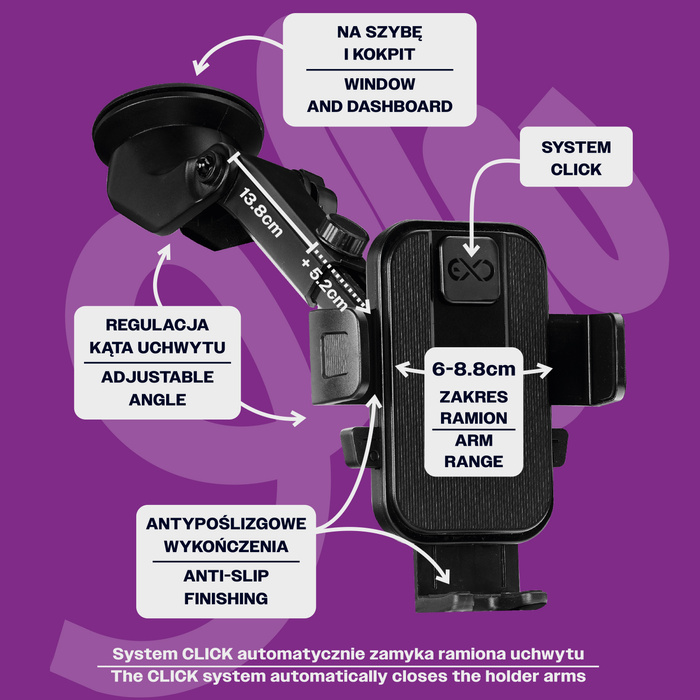 NA SZYBĘ
I KOKPIT

WINDOW
AND DASHBOARD

SYSTEM
CLICK

13.8cm

+ 5.2cm

REGULACJA
KĄTA UCHWYTU

ADJUSTABLE
ANGLE

6-8.8cm

ZAKRES
RAMION

ARM
RANGE

ANTYPOŚLIZGOWE
WYKOŃCZENIA

ANTI-SLIP
FINISHING

System CLICK automatycznie zamyka ramiona uchwytu

The CLICK system automatically closes the holder arms