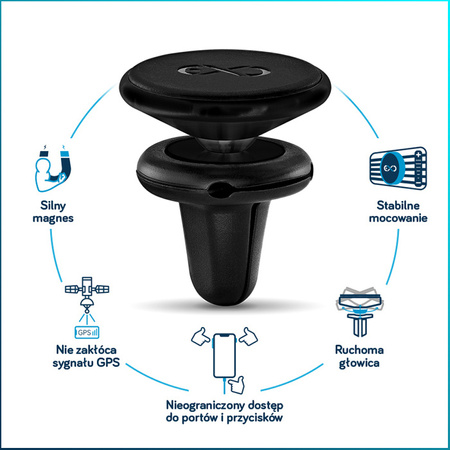 Silny magnes

Stabilne mocowanie

GPS

Nie zakłóca sygnału GPS

Ruchoma głowica

Nieograniczony dostęp do portów i przycisków