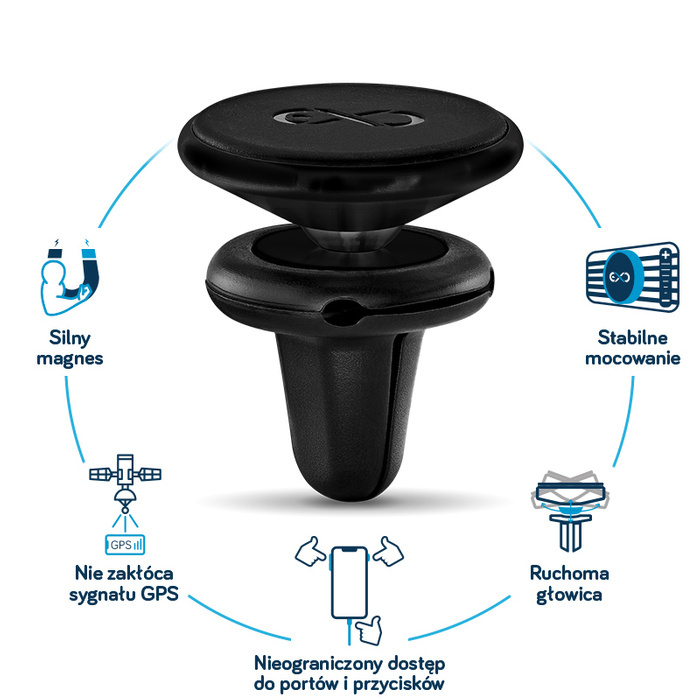 Silny magnes

Stabilne mocowanie

GPS

Nie zakłóca sygnału GPS

Ruchoma głowica

Nieograniczony dostęp do portów i przycisków